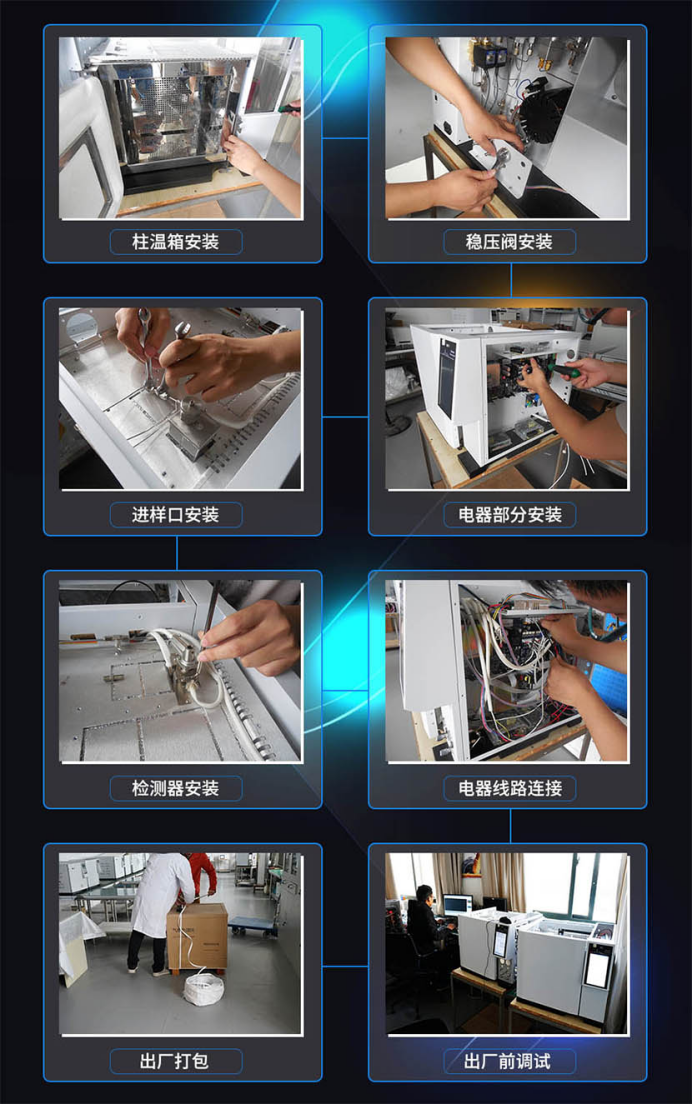 柱温箱安装

稳压阀安装

进样口安装

电器部分安装

检测器安装

电器线路连接

出厂打包

出厂前调试